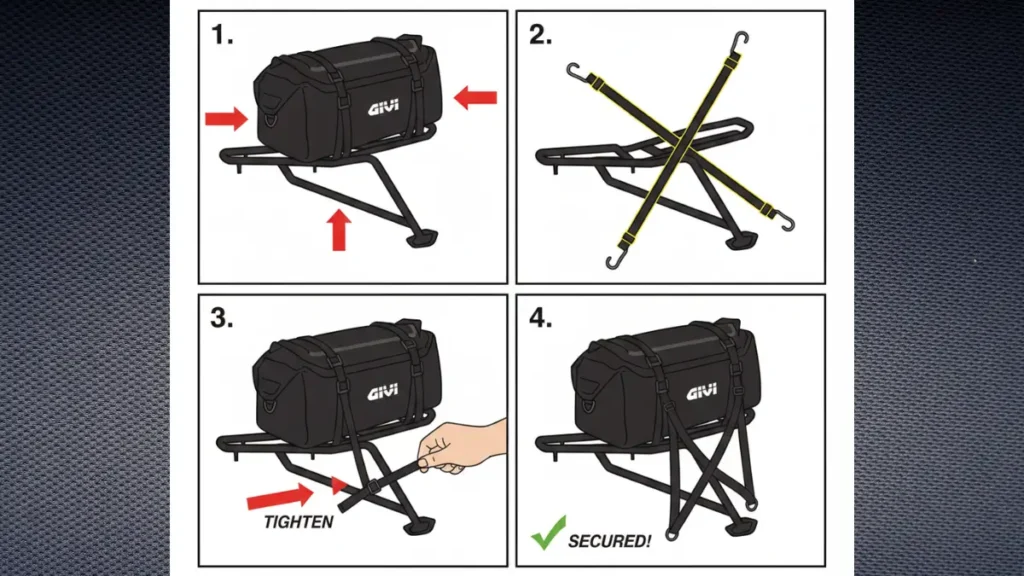 1.

GIVI

2.

3.

GIVI

TIGHTEN

4.

GIVI

SECURED!